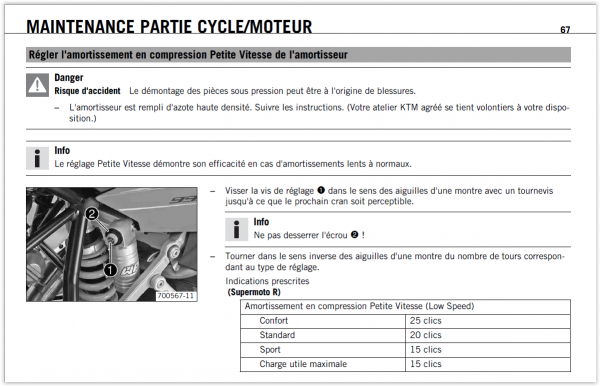 MAINTENANCE PARTIE CYCLE/MOTEUR

67

Régler l'amortissement en compression Petite Vitesse de l'amortisseur

Danger
Risque d'accident Le démontage des pièces sous pression peut être à l'origine de blessures.

– L'amortisseur est rempli d'azote haute densité. Suivre les instructions. (Votre atelier KTM agréé se tient volontiers à votre disposition.)

Info
Le réglage Petite Vitesse démontre son efficacité en cas d'amortissements lents à normaux.

2
1
700567-11

– Visser la vis de réglage ❶ dans le sens des aiguilles d'une montre avec un tournevis jusqu'à ce que le prochain cran soit perceptible.

Info
Ne pas desserrer l'écrou ❷ !

– Tourner dans le sens inverse des aiguilles d'une montre du nombre de tours correspondant au type de réglage.

Indications prescrites
(Supermoto R)

| Amortissement en compression Petite Vitesse (Low Speed) | |
|---|---|
| Confort | 25 clics |
| Standard | 20 clics |
| Sport | 15 clics |
| Charge utile maximale | 15 clics |